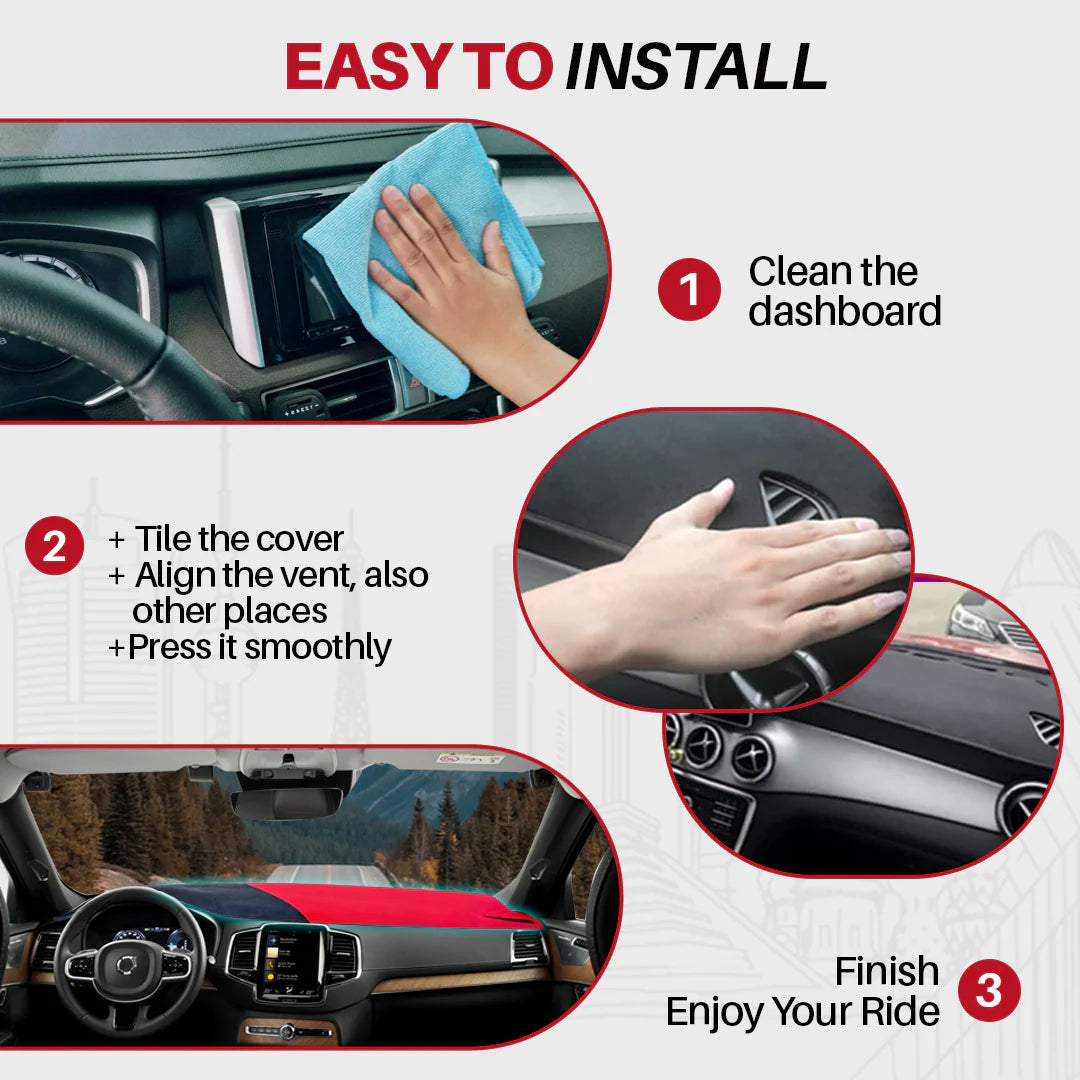 EASY TO INSTALL

1 Clean the dashboard

2 + Tile the cover
+ Align the vent, also other places
+Press it smoothly

Finish
Enjoy Your Ride 3